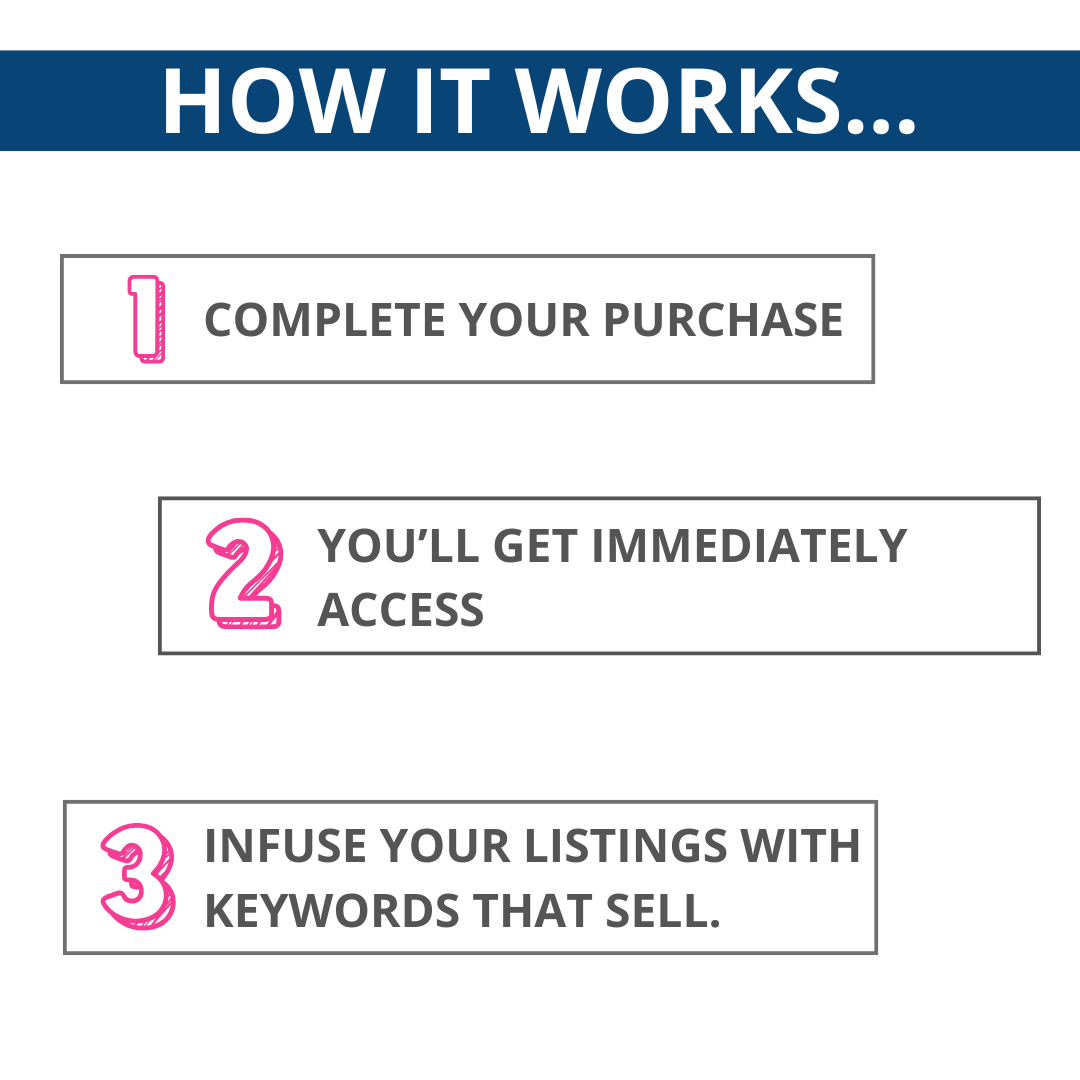 HOW IT WORKS...

1 COMPLETE YOUR PURCHASE

2 YOU'LL GET IMMEDIATELY ACCESS

3 INFUSE YOUR LISTINGS WITH KEYWORDS THAT SELL.